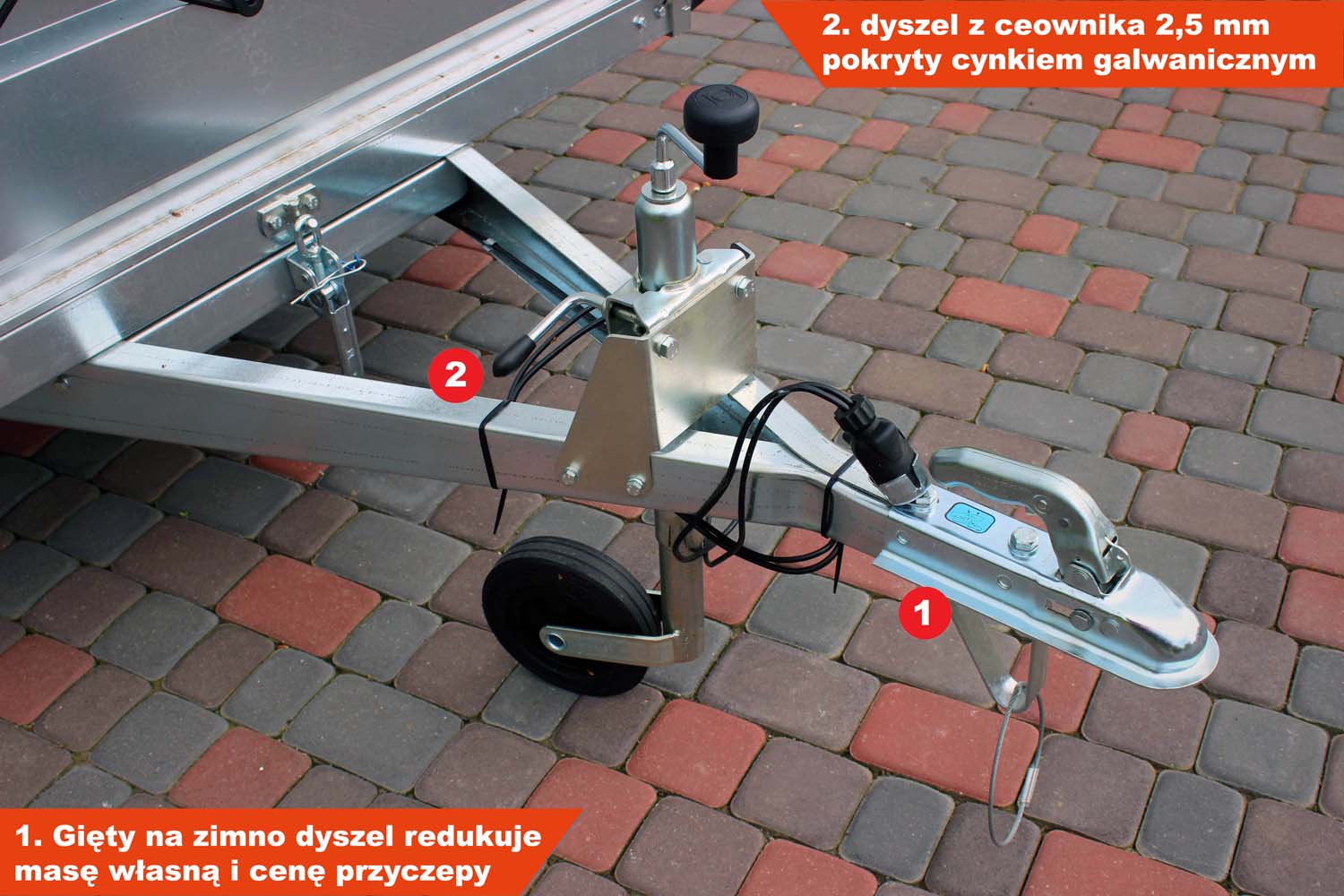 2. dyszel z ceownika 2,5 mm pokryty cynkiem galwanicznym

2

1

1. Gięty na zimno dyszel redukuje masę własną i cenę przyczepy