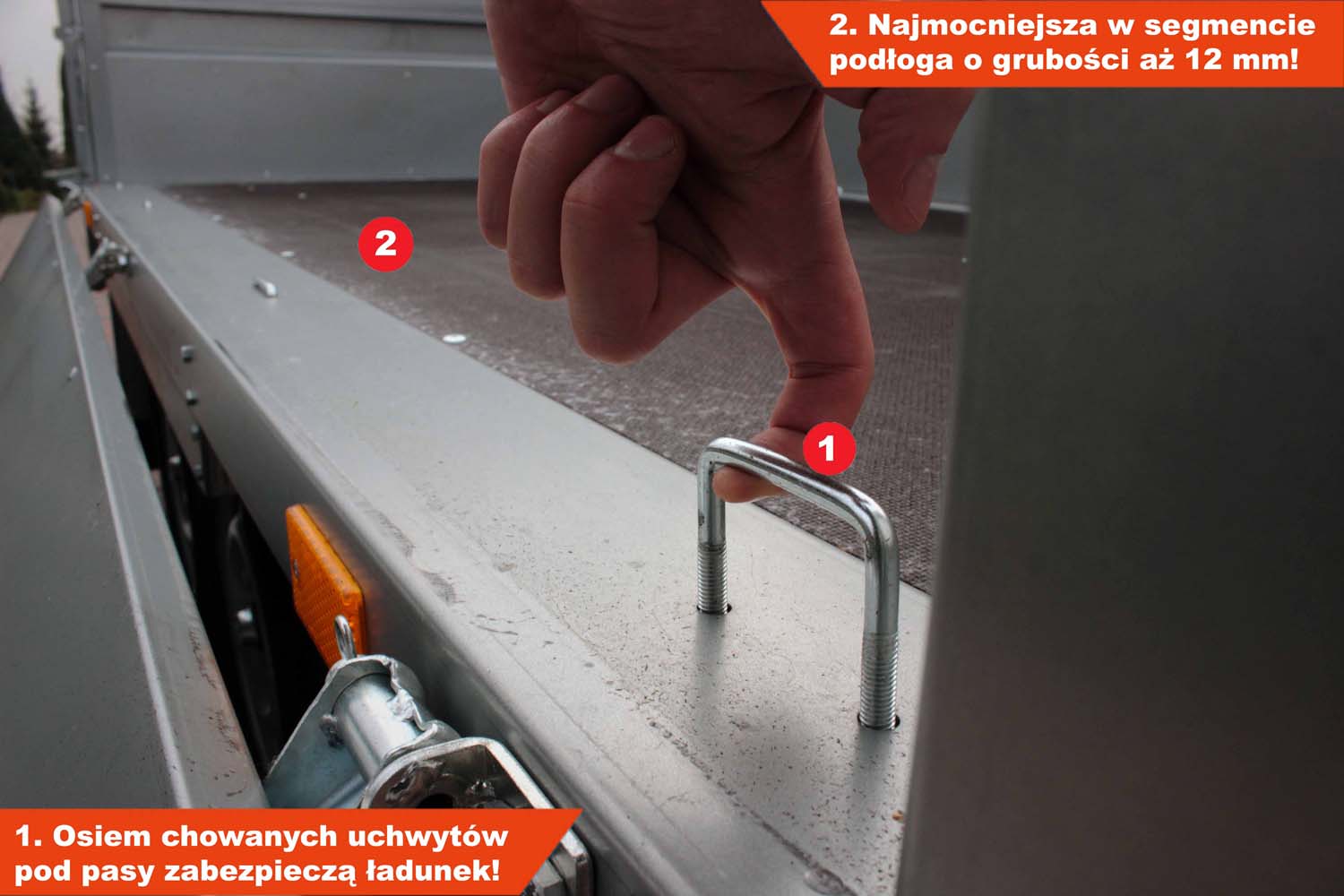 2. Najmocniejsza w segmencie podłoga o grubości aż 12 mm!

2

1

1. Osiem chowanych uchwytów pod pasy zabezpieczą ładunek!