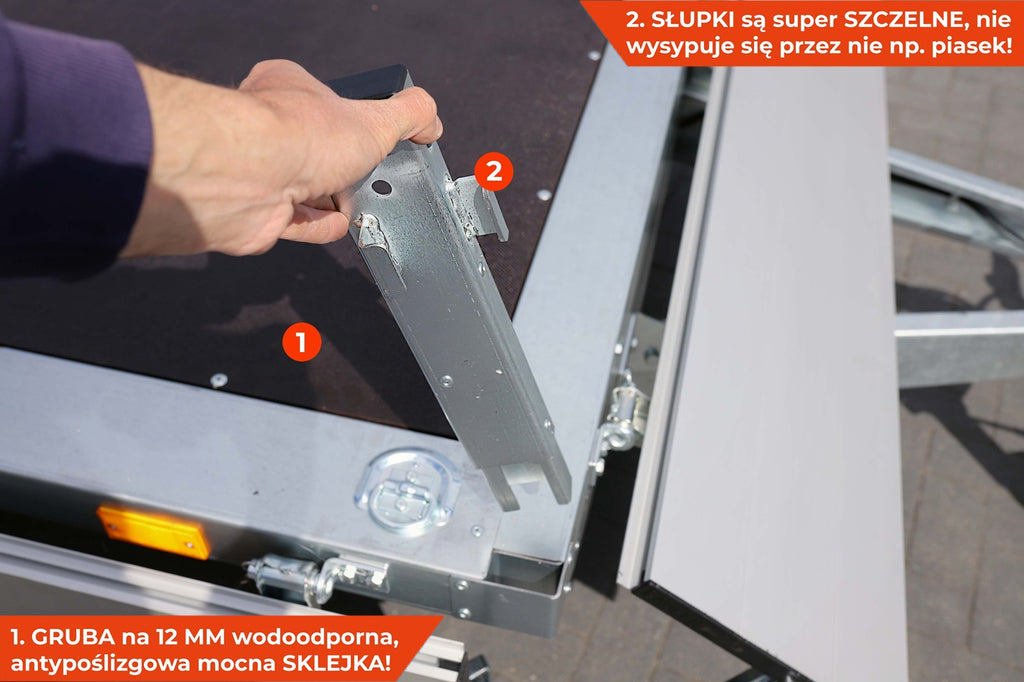 2. SŁUPKI są super SZCZELNE, nie wysypuje się przez nie np. piasek!

2

1

1. GRUBA na 12 MM wodoodporna, antypoślizgowa mocna SKLEJKA!